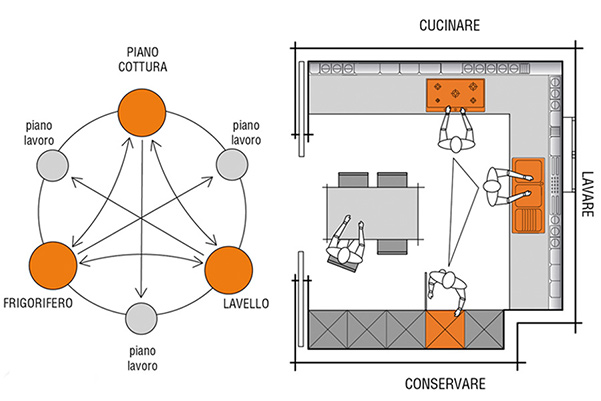 PIANO COTTURA

piano lavoro

piano lavoro

FRIGORIFERO

LAVELLO

piano lavoro

CUCINARE

LAVARE

CONSERVARE